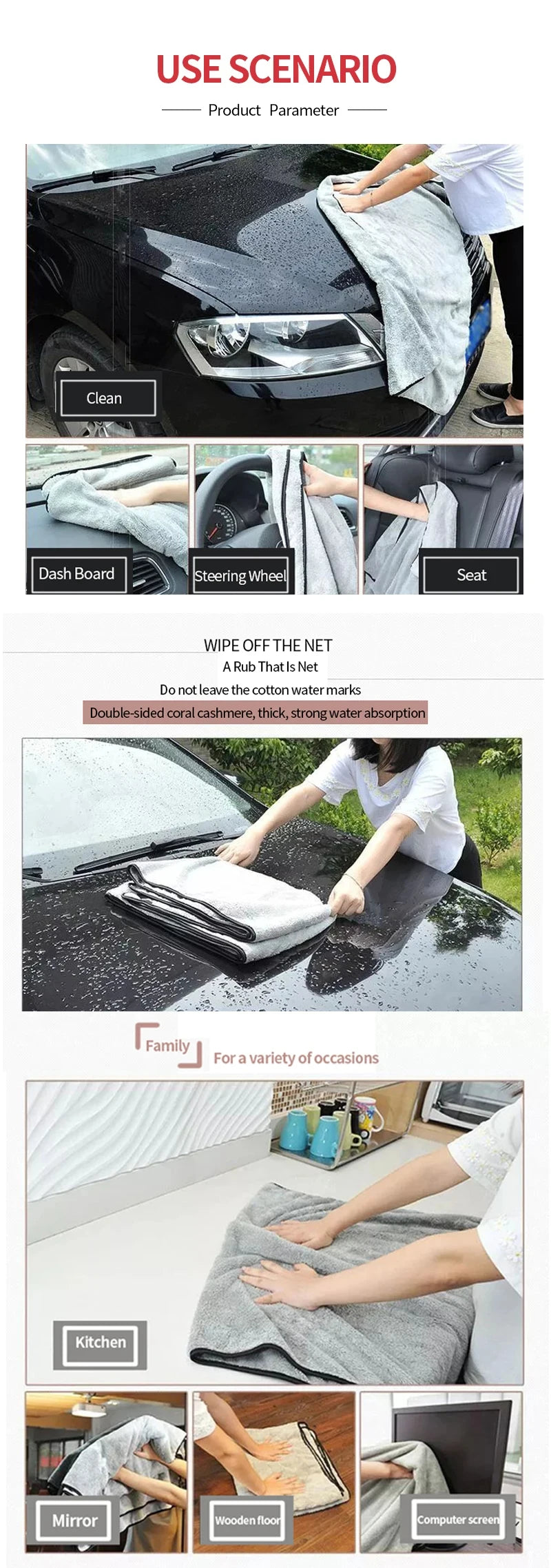 USE SCENARIO

Product Parameter

Clean

Dash Board

Steering Wheel

Seat

WIPE OFF THE NET

A Rub That Is Net

Do not leave the cotton water marks

Double-sided coral cashmere, thick, strong water absorption

Family

For a variety of occasions

Kitchen

Mirror

Wooden floor

Computer screen