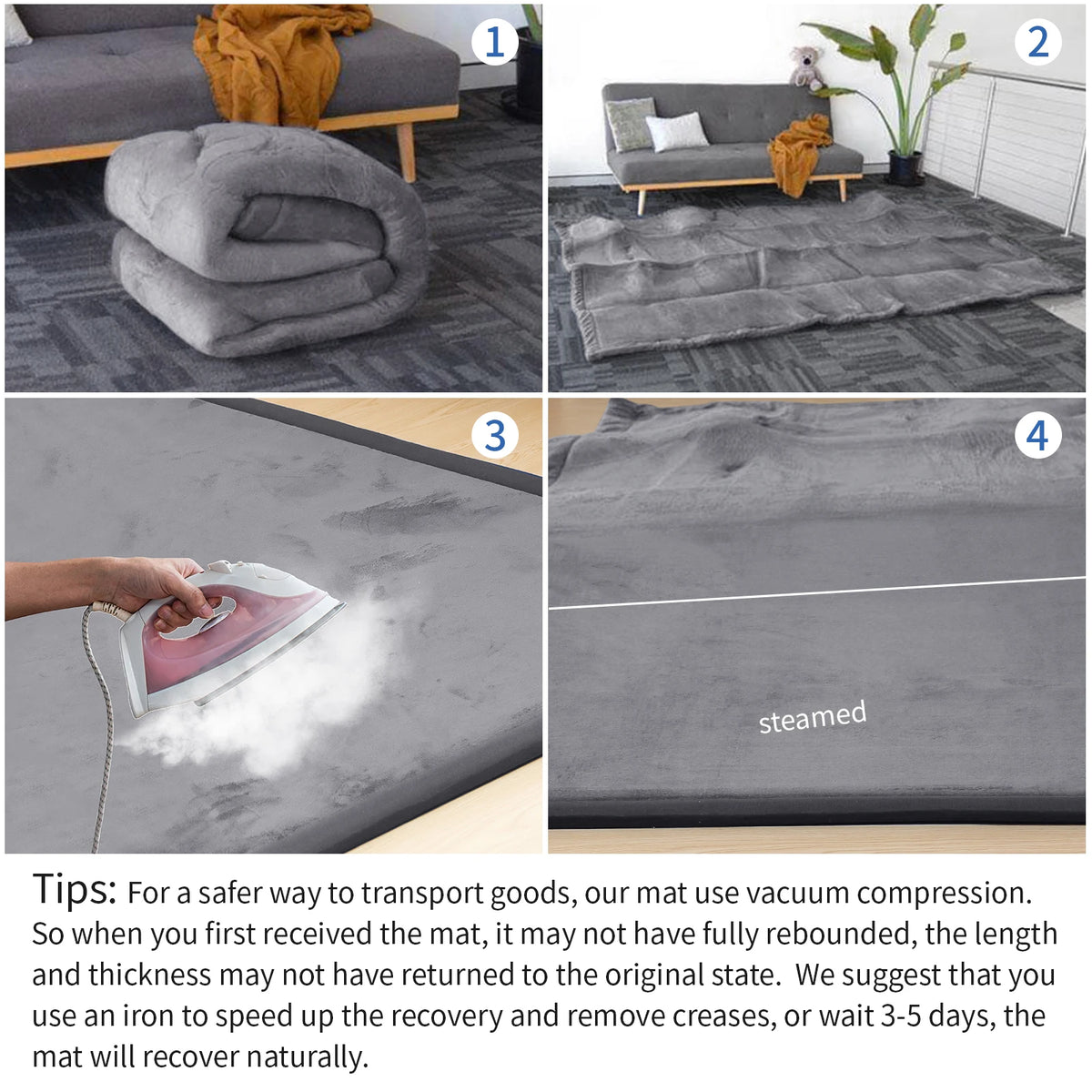 1

2

3

4

steamed

Tips: For a safer way to transport goods, our mat use vacuum compression. So when you first received the mat, it may not have fully rebounded, the length and thickness may not have returned to the original state. We suggest that you use an iron to speed up the recovery and remove creases, or wait 3-5 days, the mat will recover naturally.