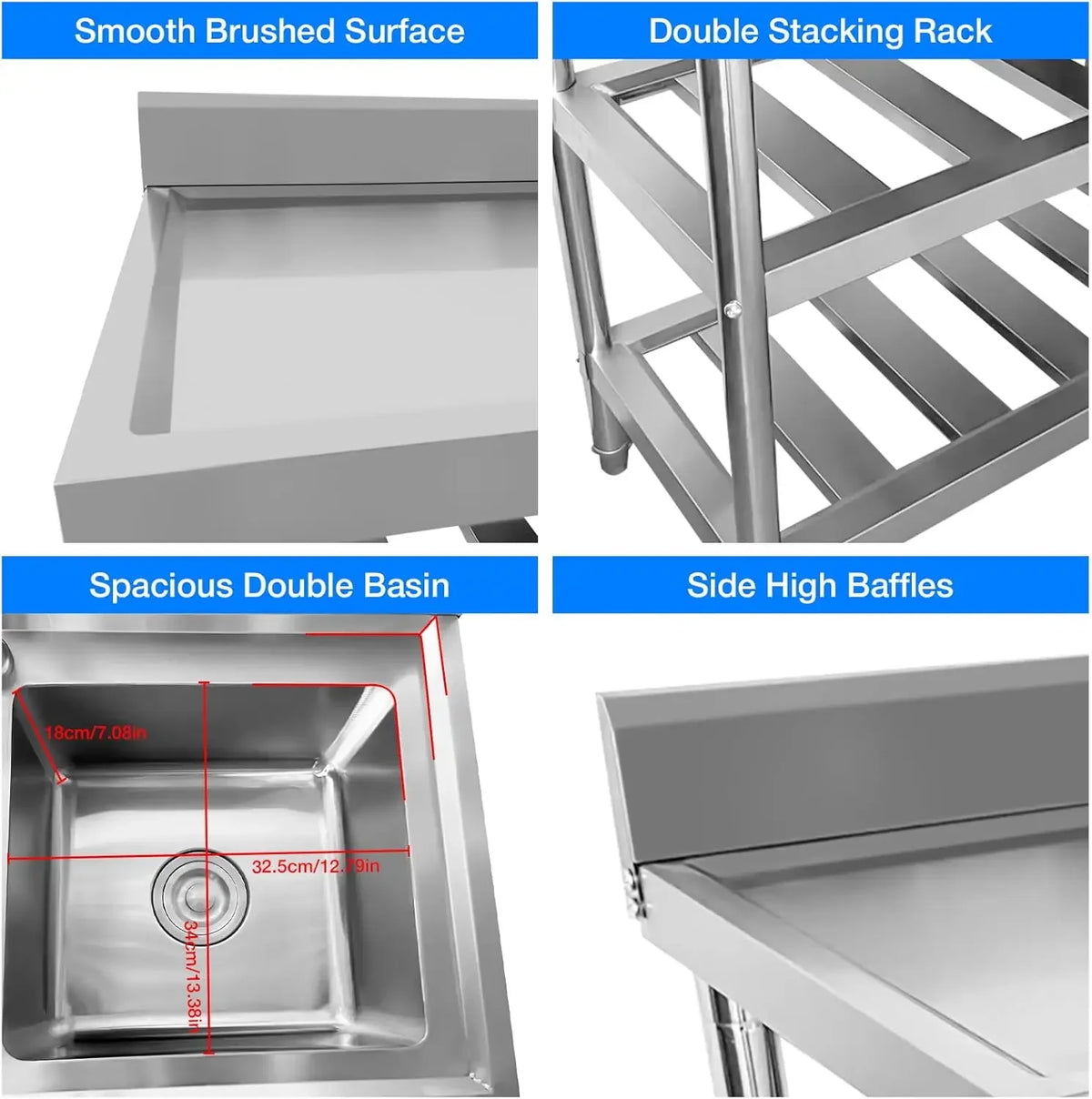 Smooth Brushed Surface

Double Stacking Rack

Spacious Double Basin

18cm/7.08in

32.5cm/12.79in

34cm/13.38in

Side High Baffles