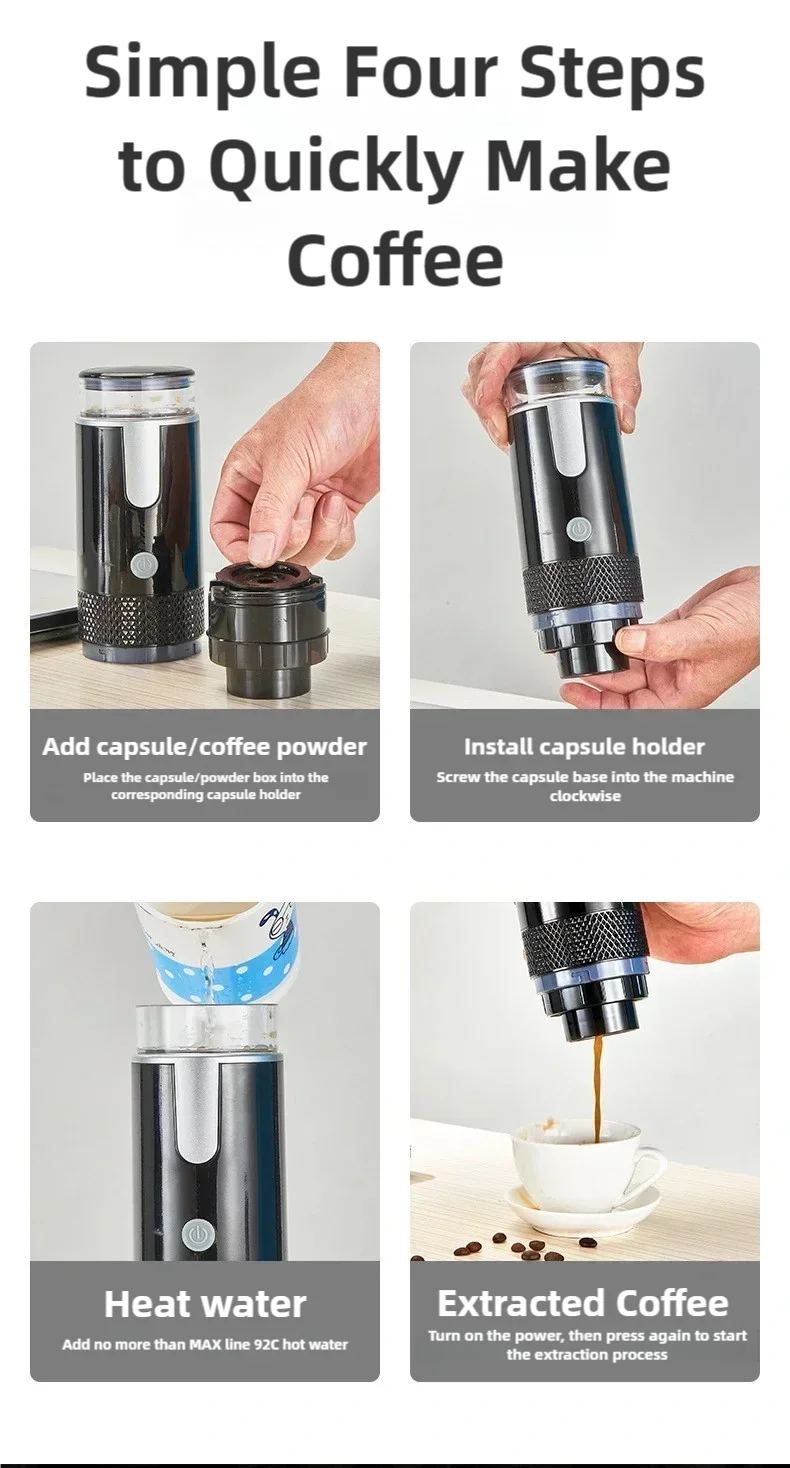 Simple Four Steps to Quickly Make Coffee

Add capsule/coffee powder
Place the capsule/powder box into the corresponding capsule holder

Install capsule holder
Screw the capsule base into the machine clockwise

Heat water
Add no more than MAX line 92C hot water

Extracted Coffee
Turn on the power, then press again to start the extraction process