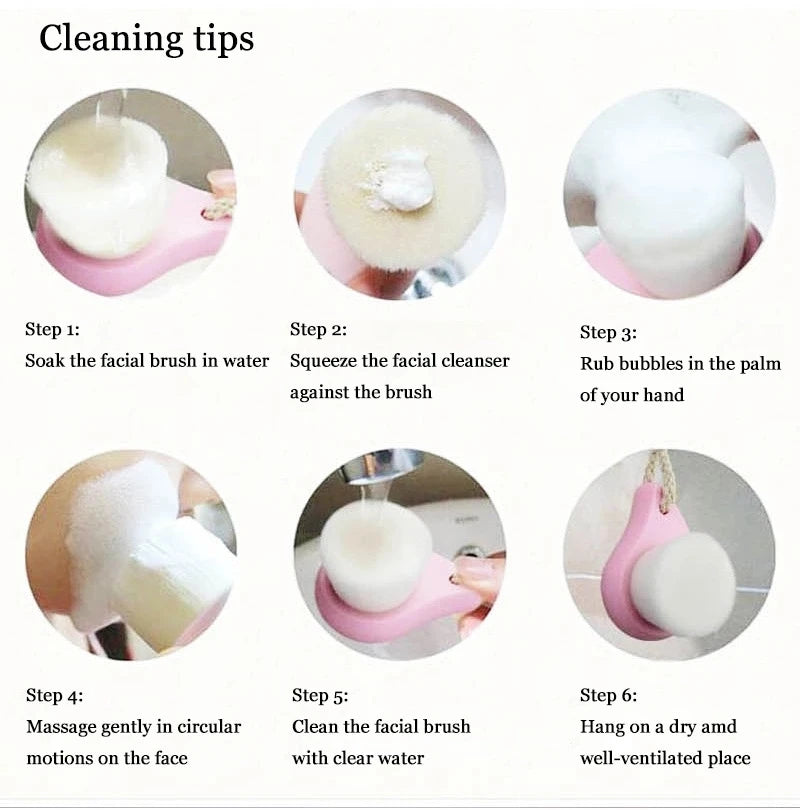 Cleaning tips

Step 1:
Soak the facial brush in water

Step 2:
Squeeze the facial cleanser against the brush

Step 3:
Rub bubbles in the palm of your hand

Step 4:
Massage gently in circular motions on the face

Step 5:
Clean the facial brush with clear water

Step 6:
Hang on a dry amd well-ventilated place