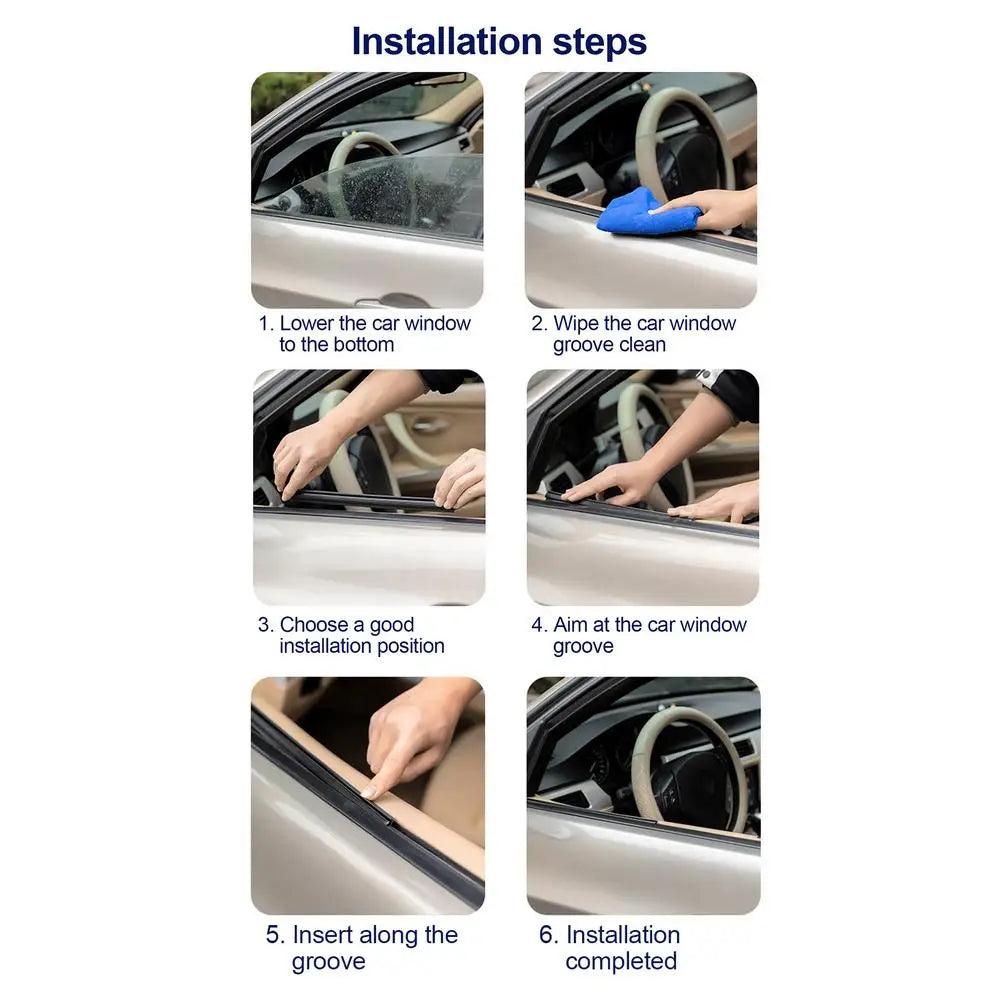 Installation steps

1. Lower the car window to the bottom

2. Wipe the car window groove clean

3. Choose a good installation position

4. Aim at the car window groove

5. Insert along the groove

6. Installation completed