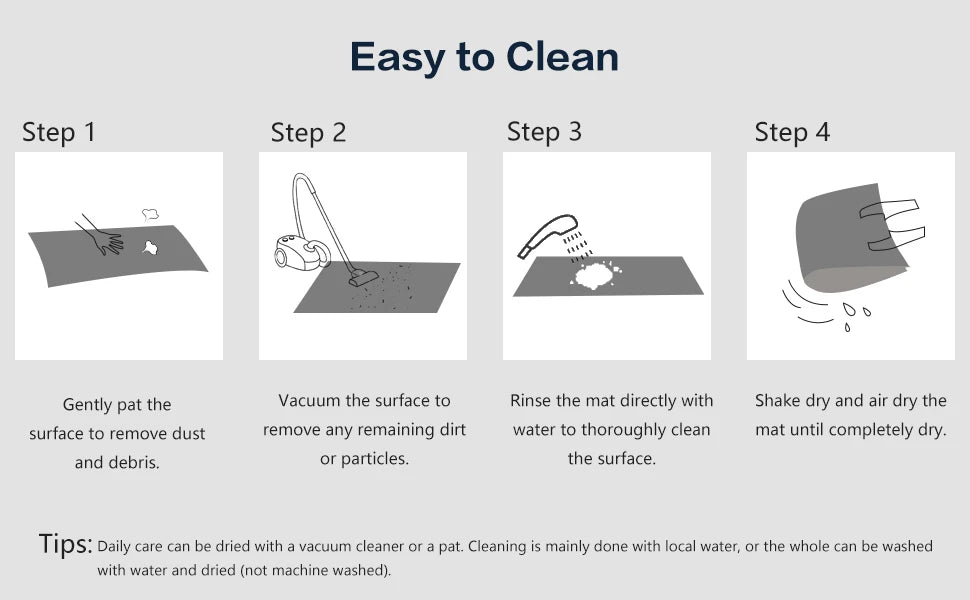 Easy to Clean

Step 1

Gently pat the surface to remove dust and debris.

Step 2

Vacuum the surface to remove any remaining dirt or particles.

Step 3

Rinse the mat directly with water to thoroughly clean the surface.

Step 4

Shake dry and air dry the mat until completely dry.

Tips: Daily care can be dried with a vacuum cleaner or a pat. Cleaning is mainly done with local water, or the whole can be washed with water and dried (not machine washed).