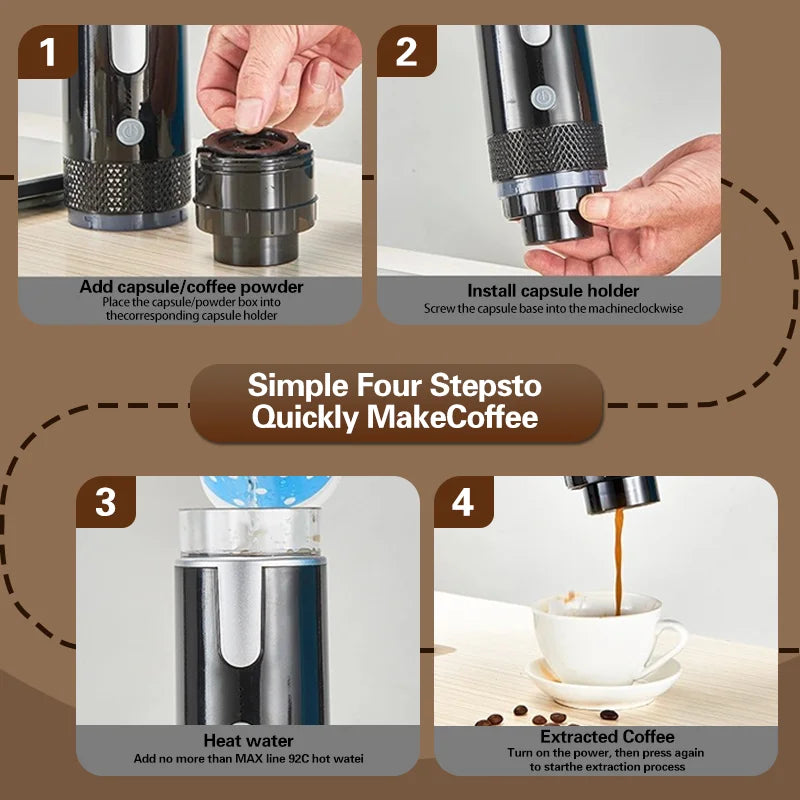 1

Add capsule/coffee powder
Place the capsule/powder box into thecorresponding capsule holder

2

Install capsule holder
Screw the capsule base into the machineclockwise

Simple Four Stepsto Quickly MakeCoffee

3

Heat water
Add no more than MAX line 92C hot watei

4

Extracted Coffee
Turn on the power, then press again to starthe extraction process