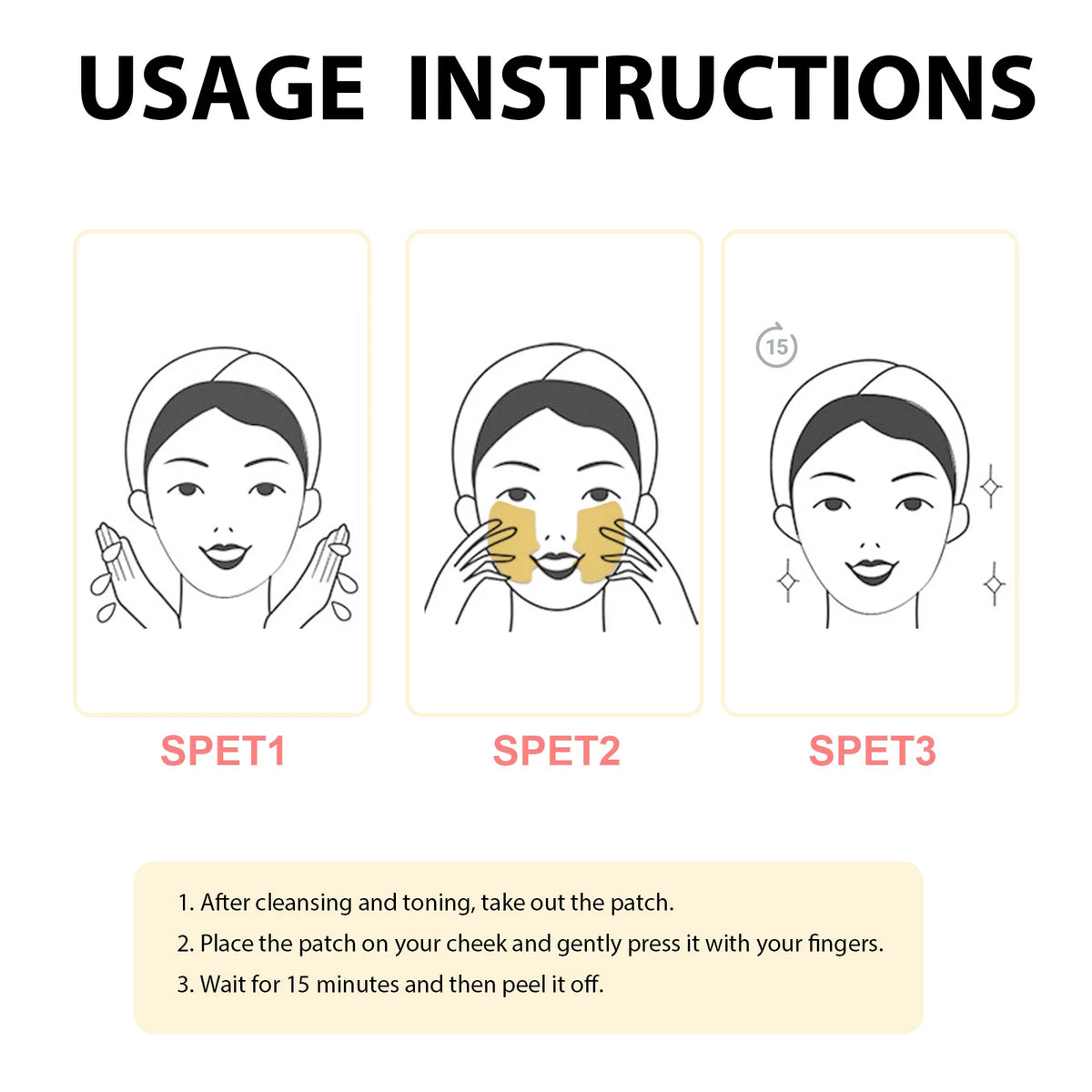 USAGE INSTRUCTIONS

15

SPET1

SPET2

SPET3

1. After cleansing and toning, take out the patch.
2. Place the patch on your cheek and gently press it with your fingers.
3. Wait for 15 minutes and then peel it off.