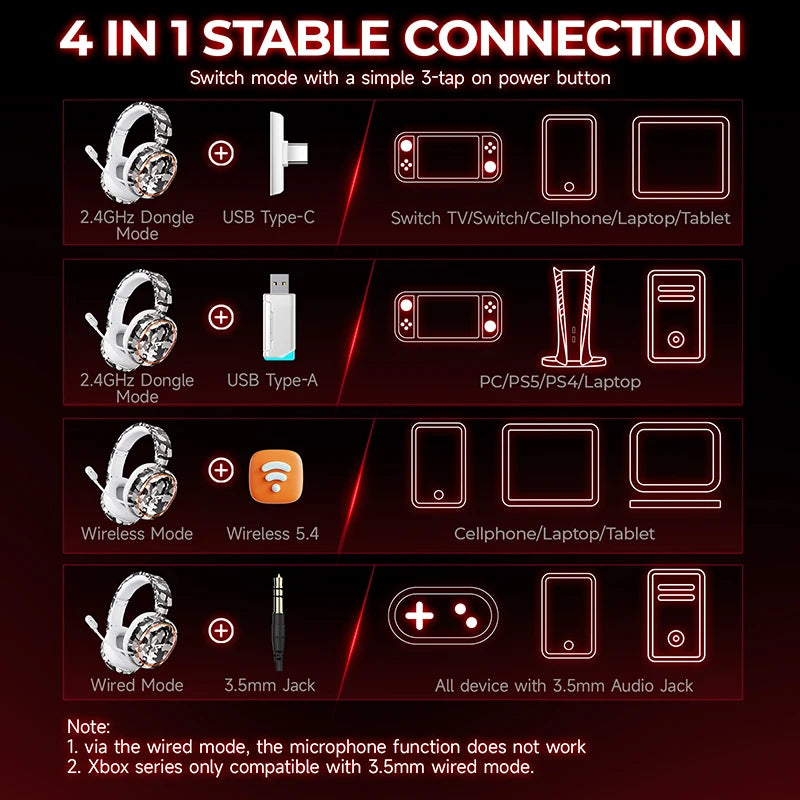 4 IN 1 STABLE CONNECTION

Switch mode with a simple 3-tap on power button

2.4GHz Dongle Mode

USB Type-C

Switch TV/Switch/Cellphone/Laptop/Tablet

2.4GHz Dongle Mode

USB Type-A

PC/PS5/PS4/Laptop

Wireless Mode

Wireless 5.4

Cellphone/Laptop/Tablet

Wired Mode

3.5mm Jack

All device with 3.5mm Audio Jack

Note:
1. via the wired mode, the microphone function does not work
2. Xbox series only compatible with 3.5mm wired mode.