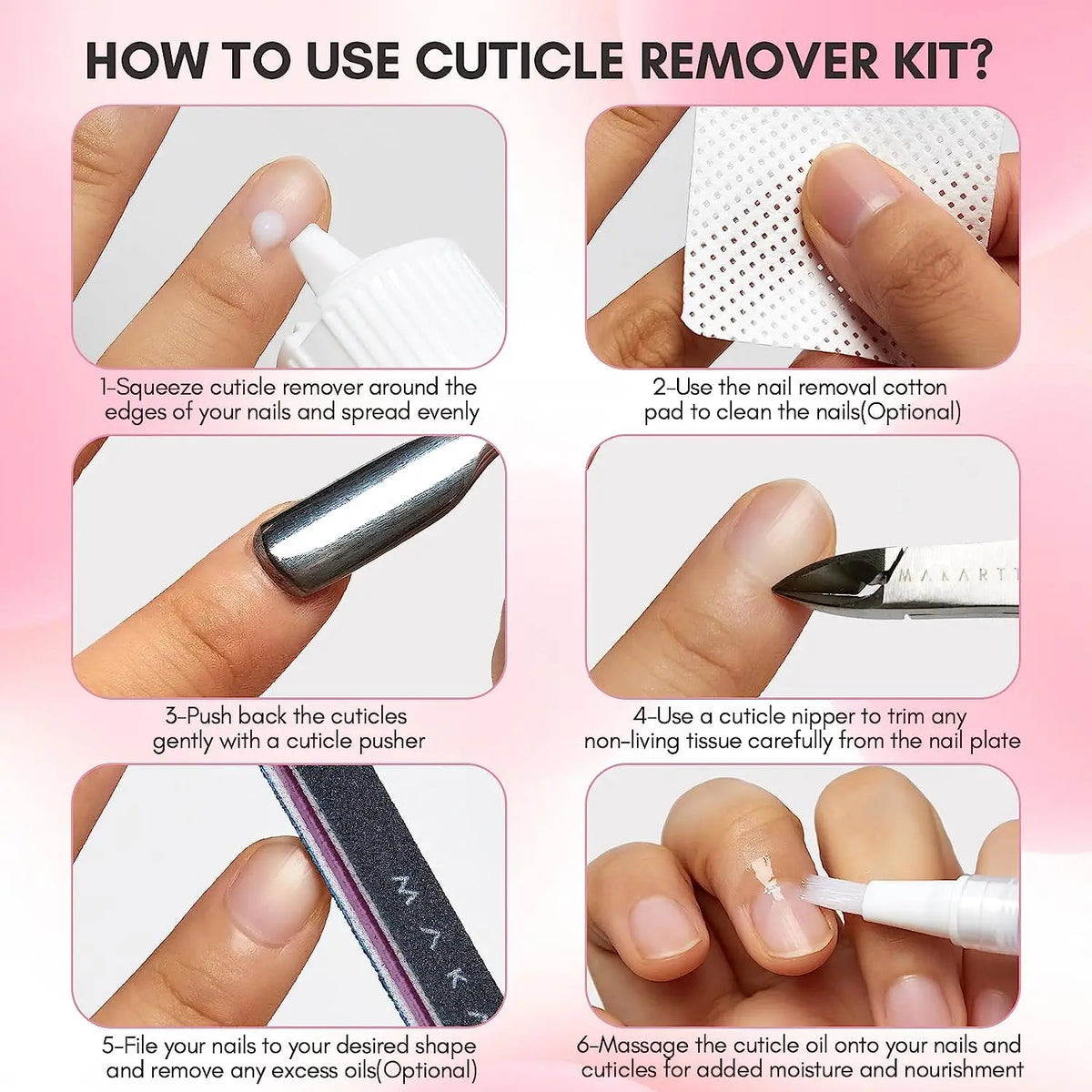 HOW TO USE CUTICLE REMOVER KIT?

1-Squeeze cuticle remover around the edges of your nails and spread evenly

2-Use the nail removal cotton pad to clean the nails(Optional)

3-Push back the cuticles gently with a cuticle pusher

MAKARTT

4-Use a cuticle nipper to trim any non-living tissue carefully from the nail plate

MAK

5-File your nails to your desired shape and remove any excess oils(Optional)

6-Massage the cuticle oil onto your nails and cuticles for added moisture and nourishment